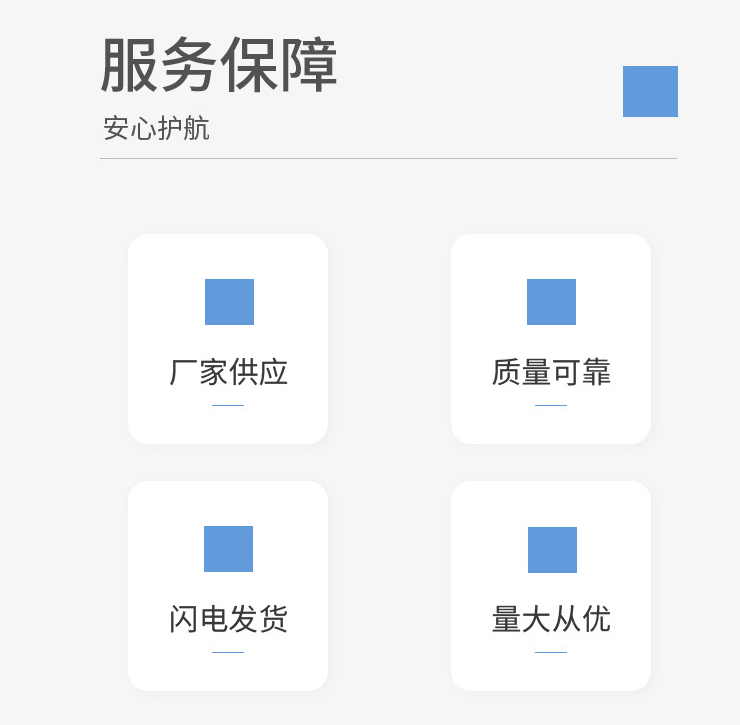 服务保障

安心护航

厂家供应

质量可靠

闪电发货

量大从优